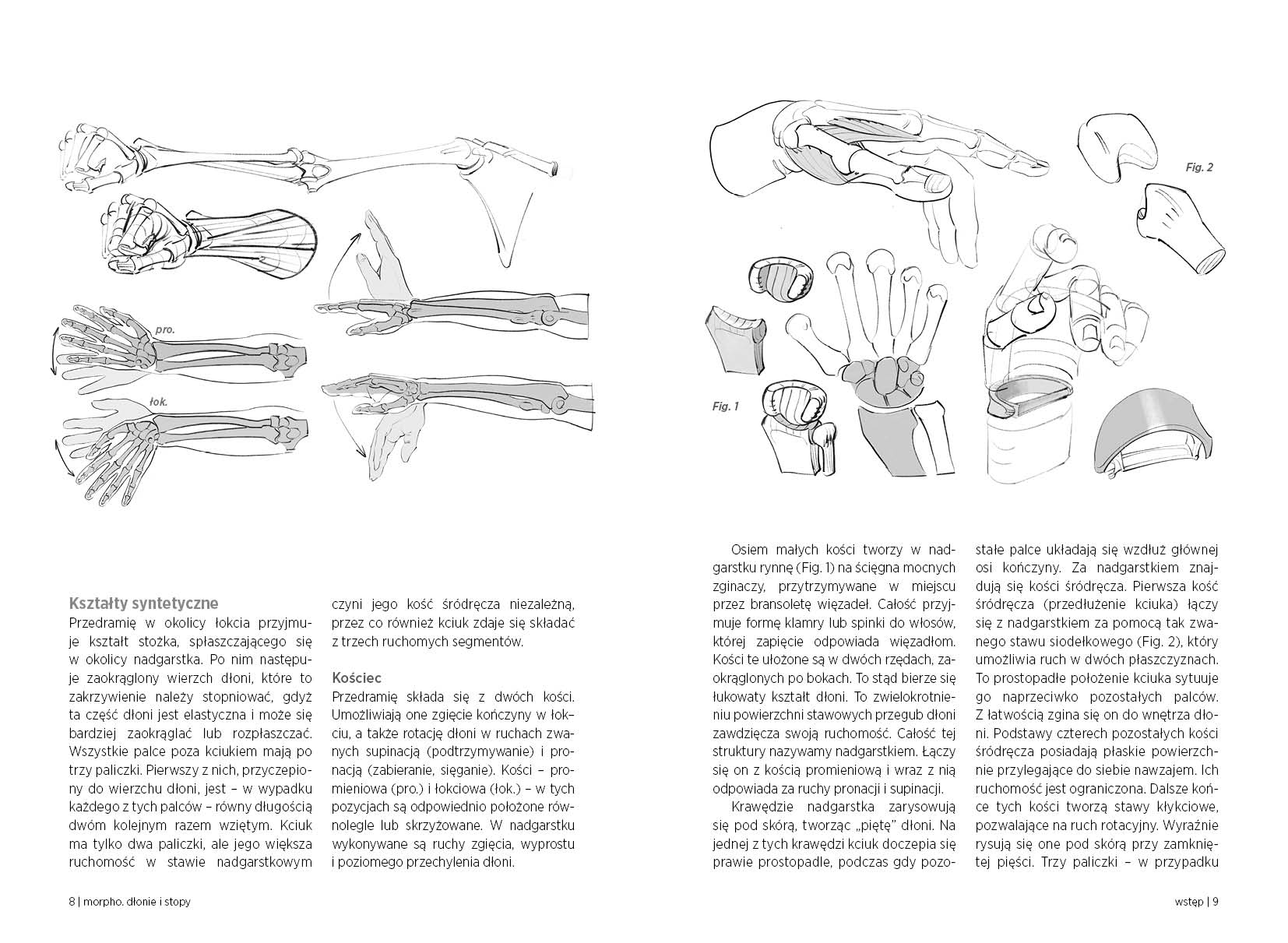 pro.

łok.

Kształty syntetyczne

Przedramię w okolicy łokcia przyjmuje kształt stożka, spłaszczającego się w okolicy nadgarstka. Po nim następuje zaokrąglony wierzch dłoni, które to zakrzywienie należy stopniować, gdyż ta część dłoni jest elastyczna i może się bardziej zaokrąglać lub rozpłaszczać. Wszystkie palce poza kciukiem mają po trzy paliczki. Pierwszy z nich, przyczepiony do wierzchu dłoni, jest – w wypadku każdego z tych palców – równy długością dwóm kolejnym razem wziętym. Kciuk ma tylko dwa paliczki, ale jego większa ruchomość w stawie nadgarstkowym czyni jego kość śródręcza niezależną, przez co również kciuk zdaje się składać z trzech ruchomych segmentów.

Kościec

Przedramię składa się z dwóch kości. Umożliwiają one zgięcie kończyny w łokciu, a także rotację dłoni w ruchach zwanych supinacją (podtrzymywanie) i pronacją (zabieranie, sięganie). Kości – promieniowa (pro.) i łokciowa (łok.) – w tych pozycjach są odpowiednio położone równolegle lub skrzyżowane. W nadgarstku wykonywane są ruchy zgięcia, wyprostu i poziomego przechylenia dłoni.

8 | morpho. dłonie i stopy

Fig. 2

Fig. 1

Osiem małych kości tworzy w nadgarstku rynnę (Fig. 1) na ścięgna mocnych zginaczy, przytrzymywane w miejscu przez bransoletę więzadeł. Całość przyjmuje formę klamry lub spinki do włosów, której zapięcie odpowiada więzadłom. Kości te ułożone są w dwóch rzędach, zaokrąglonych po bokach. To stąd bierze się łukowaty kształt dłoni. To zwielokrotnieniu powierzchni stawowych przegub dłoni zawdzięcza swoją ruchomość. Całość tej struktury nazywamy nadgarstkiem. Łączy się on z kością promieniową i wraz z nią odpowiada za ruchy pronacji i supinacji.

Krawędzie nadgarstka zarysowują się pod skórą, tworząc „piętę" dłoni. Na jednej z tych krawędzi kciuk doczepia się prawie prostopadle, podczas gdy pozostałe palce układają się wzdłuż głównej osi kończyny. Za nadgarstkiem znajdują się kości śródręcza. Pierwsza kość śródręcza (przedłużenie kciuka) łączy się z nadgarstkiem za pomocą tak zwanego stawu siodełkowego (Fig. 2), który umożliwia ruch w dwóch płaszczyznach. To prostopadłe położenie kciuka sytuuje go naprzeciwko pozostałych palców. Z łatwością zgina się on do wnętrza dłoni. Podstawy czterech pozostałych kości śródręcza posiadają płaskie powierzchnie przylegające do siebie nawzajem. Ich ruchomość jest ograniczona. Dalsze końce tych kości tworzą stawy kłykciowe, pozwalające na ruch rotacyjny. Wyraźnie rysują się one pod skórą przy zamkniętej pięści. Trzy paliczki – w przypadku

wstęp | 9